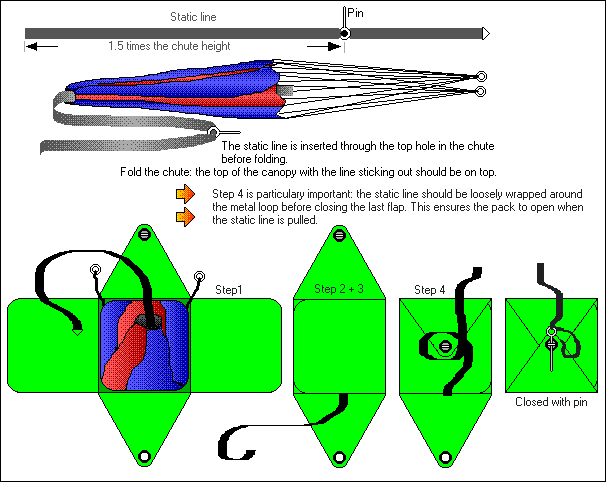 Static line

Pin

1.5 times the chute height

The static line is inserted through the top hole in the chute before folding.

Fold the chute: the top of the canopy with the line sticking out should be on top.

Step 4 is particulary important: the static line should be loosely wrapped around the metal loop before closing the last flap. This ensures the pack to open when the static line is pulled.

Step1

Step 2 + 3

Step 4

Closed with pin